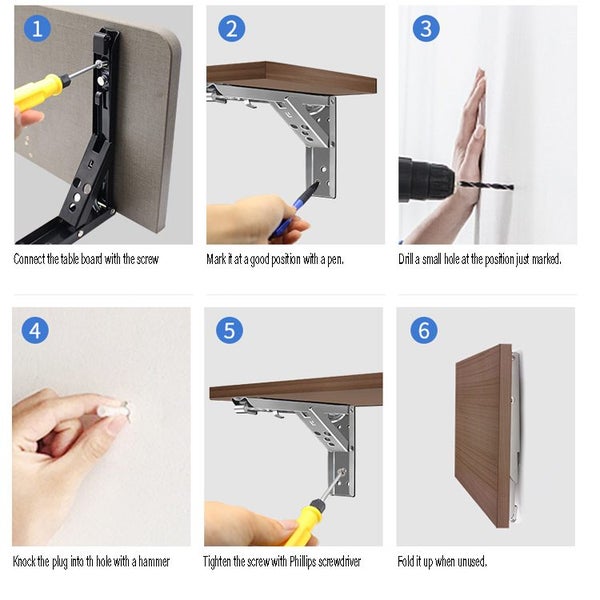 1

Connect the table board with the screw

2

Mark it at a good position with a pen.

3

Drill a small hole at the position just marked.

4

Knock the plug into th hole with a hammer

5

Tighten the screw with Phillips screwdriver

6

Fold it up when unused.