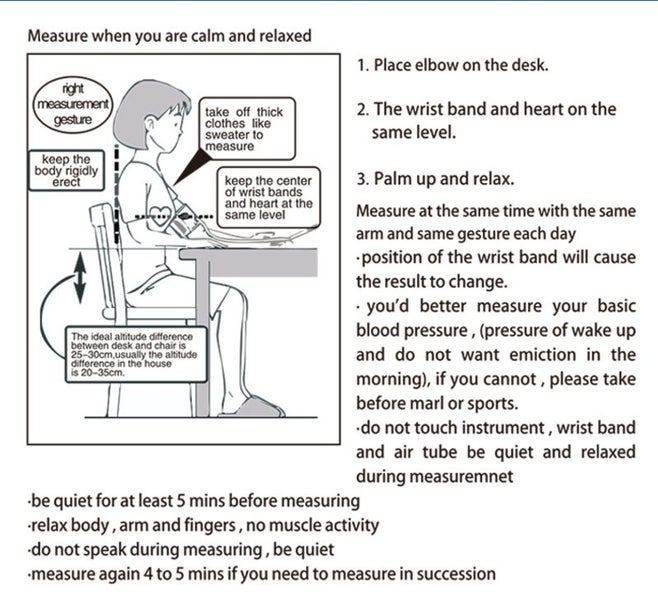 Measure when you are calm and relaxed

right measurement gesture

keep the body rigidly erect

take off thick clothes like sweater to measure

keep the center of wrist bands and heart at the same level

The ideal altitude difference between desk and chair is 25–30cm,usually the altitude difference in the house is 20–35cm.

1. Place elbow on the desk.

2. The wrist band and heart on the same level.

3. Palm up and relax.

Measure at the same time with the same arm and same gesture each day
·position of the wrist band will cause the result to change.
· you'd better measure your basic blood pressure , (pressure of wake up and do not want emiction in the morning), if you cannot , please take before marl or sports.
·do not touch instrument , wrist band and air tube be quiet and relaxed during measuremnet
·be quiet for at least 5 mins before measuring
·relax body , arm and fingers , no muscle activity
·do not speak during measuring , be quiet
·measure again 4 to 5 mins if you need to measure in succession