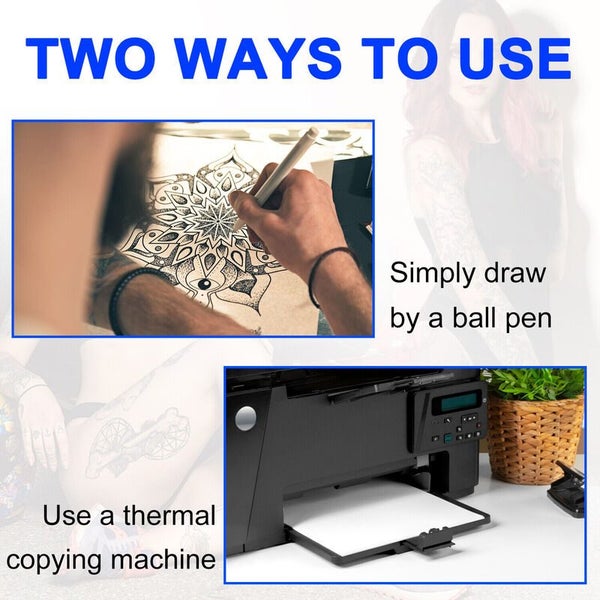 TWO WAYS TO USE

Simply draw by a ball pen

Use a thermal copying machine