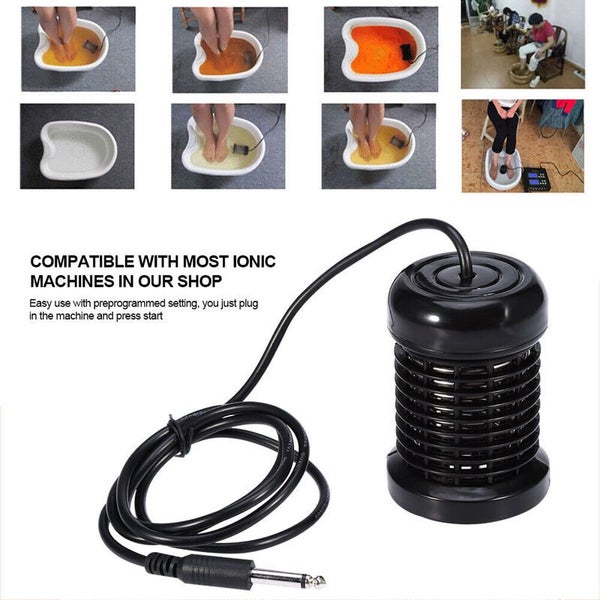 COMPATIBLE WITH MOST IONIC MACHINES IN OUR SHOP

Easy use with preprogrammed setting, you just plug in the machine and press start