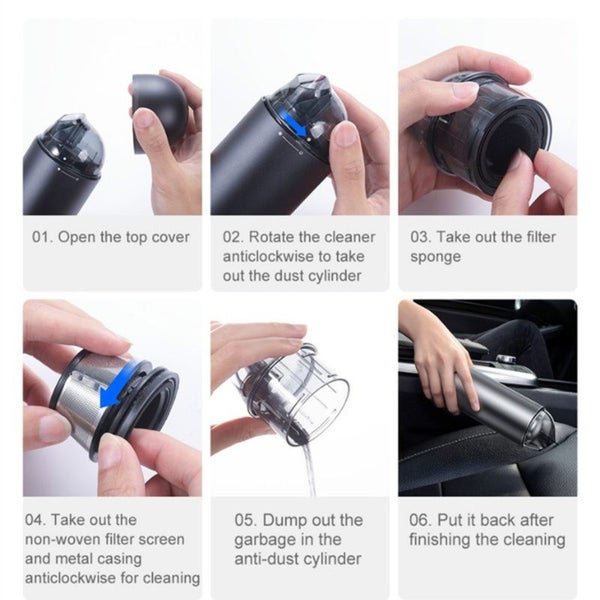 01. Open the top cover

02. Rotate the cleaner anticlockwise to take out the dust cylinder

03. Take out the filter sponge

04. Take out the non-woven filter screen and metal casing anticlockwise for cleaning

05. Dump out the garbage in the anti-dust cylinder

06. Put it back after finishing the cleaning