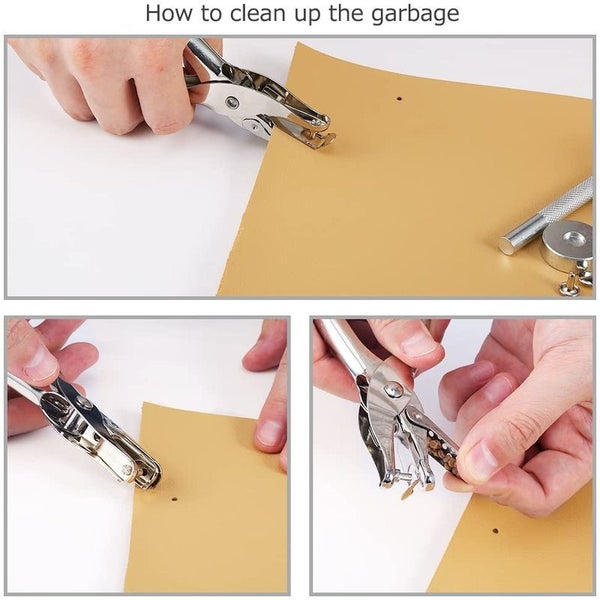 How to clean up the garbage