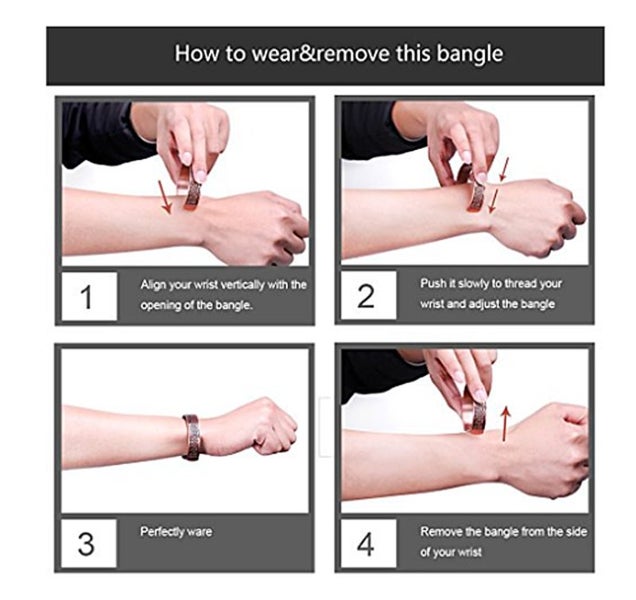 How to wear&remove this bangle

1

Align your wrist vertically with the opening of the bangle.

2

Push it slowly to thread your wrist and adjust the bangle

3

Perfectly ware

4

Remove the bangle from the side of your wrist