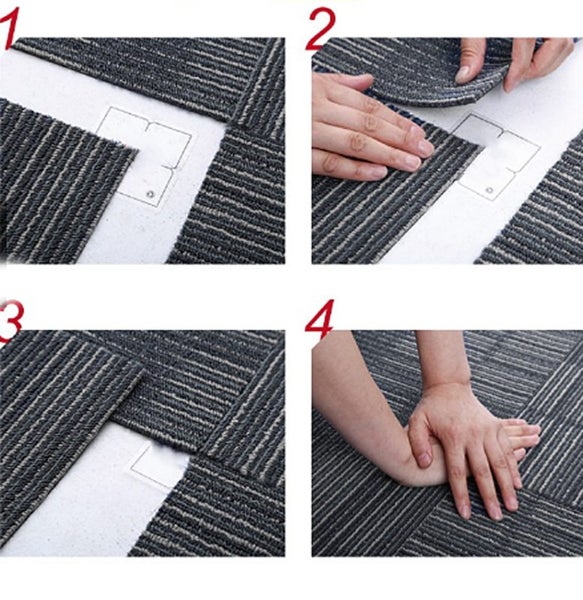 1

2

3

4