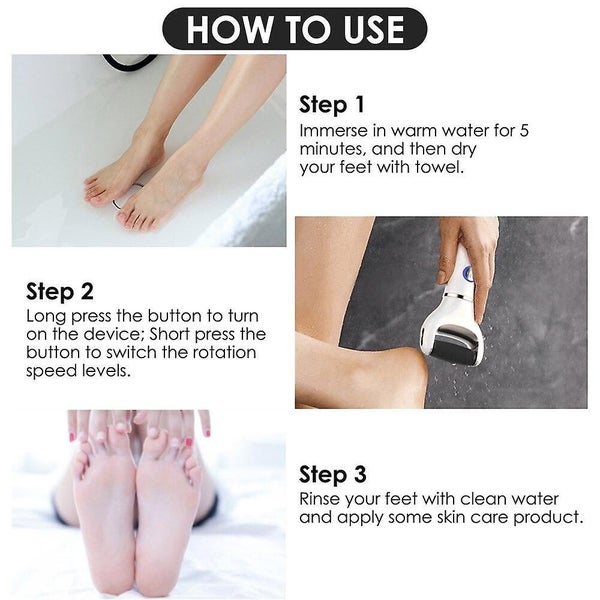 HOW TO USE

Step 1
Immerse in warm water for 5 minutes, and then dry your feet with towel.

Step 2
Long press the button to turn on the device; Short press the button to switch the rotation speed levels.

Step 3
Rinse your feet with clean water and apply some skin care product.