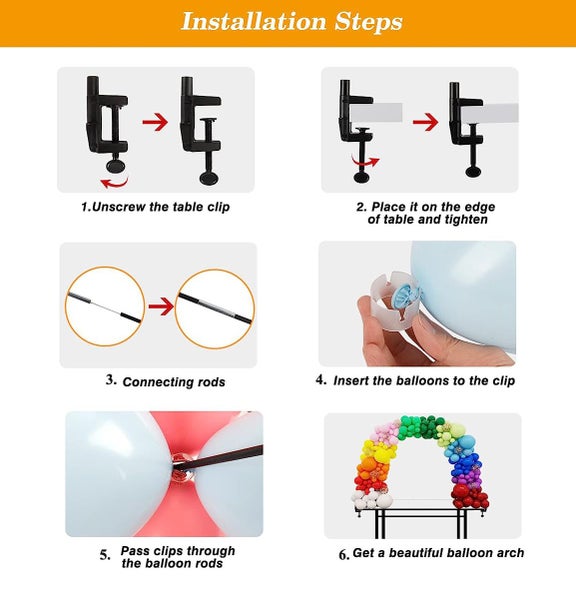 Installation Steps

1.Unscrew the table clip

2. Place it on the edge of table and tighten

3. Connecting rods

4. Insert the balloons to the clip

5. Pass clips through the balloon rods

6. Get a beautiful balloon arch