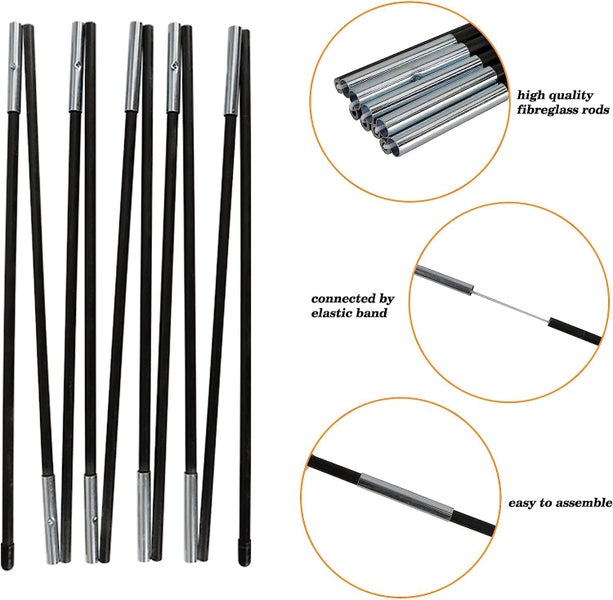 high quality fibreglass rods

connected by elastic band

easy to assemble