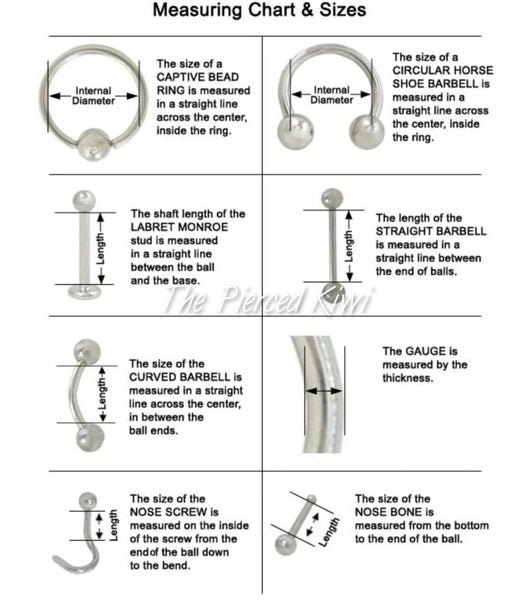 Measuring Chart & Sizes

Internal Diameter

The size of a CAPTIVE BEAD RING is measured in a straight line across the center, inside the ring.

Internal Diameter

The size of a CIRCULAR HORSE SHOE BARBELL is measured in a straight line across the center, inside the ring.

Length

The shaft length of the LABRET MONROE stud is measured in a straight line between the ball and the base.

Length

The length of the STRAIGHT BARBELL is measured in a straight line between the end of balls.

The Pierced Kiwi

Length

The size of the CURVED BARBELL is measured in a straight line across the center, in between the ball ends.

The GAUGE is measured by the thickness.

Length

The size of the NOSE SCREW is measured on the inside of the screw from the endof the ball down to the bend.

Length

The size of the NOSE BONE is measured from the bottom to the end of the ball.