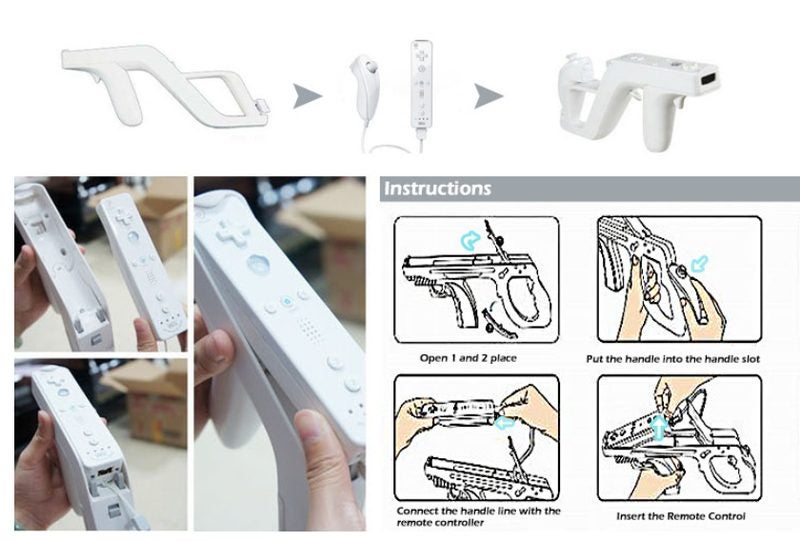 Instructions

Open 1 and 2 place

Put the handle into the handle slot

Connect the handle line with the remote controller

Insert the Remote Control