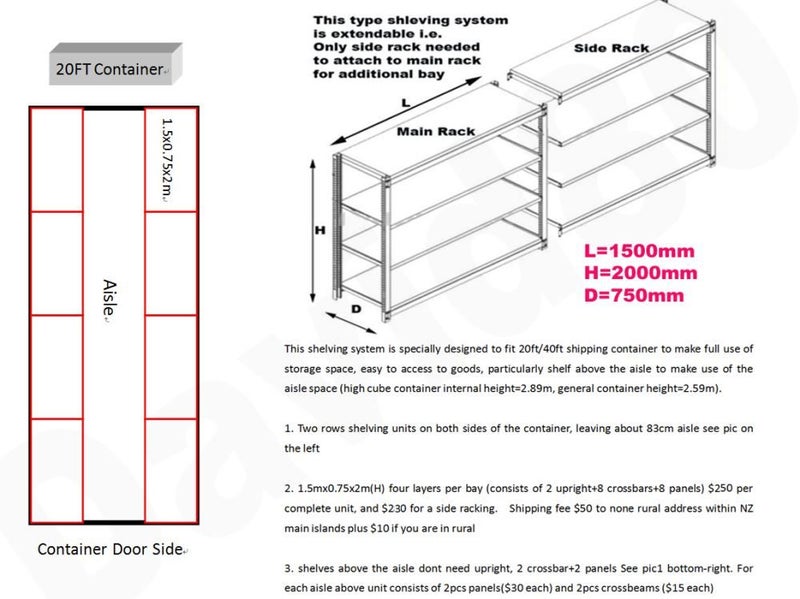 20FT Container

1.5x0.75x2m

Aisle

Container Door Side

This type shleving system is extendable i.e. Only side rack needed to attach to main rack for additional bay

Side Rack

L

Main Rack

H

D

L=1500mm
H=2000mm
D=750mm

This shelving system is specially designed to fit 20ft/40ft shipping container to make full use of storage space, easy to access to goods, particularly shelf above the aisle to make use of the aisle space (high cube container internal height=2.89m, general container height=2.59m).

1. Two rows shelving units on both sides of the container, leaving about 83cm aisle see pic on the left

2. 1.5mx0.75x2m(H) four layers per bay (consists of 2 upright+8 crossbars+8 panels) $250 per complete unit, and $230 for a side racking. Shipping fee $50 to none rural address within NZ main islands plus $10 if you are in rural

3. shelves above the aisle dont need upright, 2 crossbar+2 panels See pic1 bottom-right. For each aisle above unit consists of 2pcs panels($30 each) and 2pcs crossbeams ($15 each)