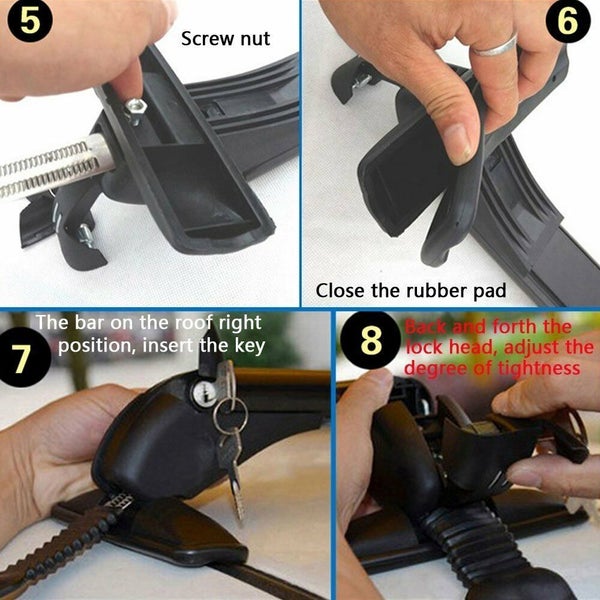 5

Screw nut

6

Close the rubber pad

7

The bar on the roof right position, insert the key

8

Back and forth the lock head, adjust the degree of tightness