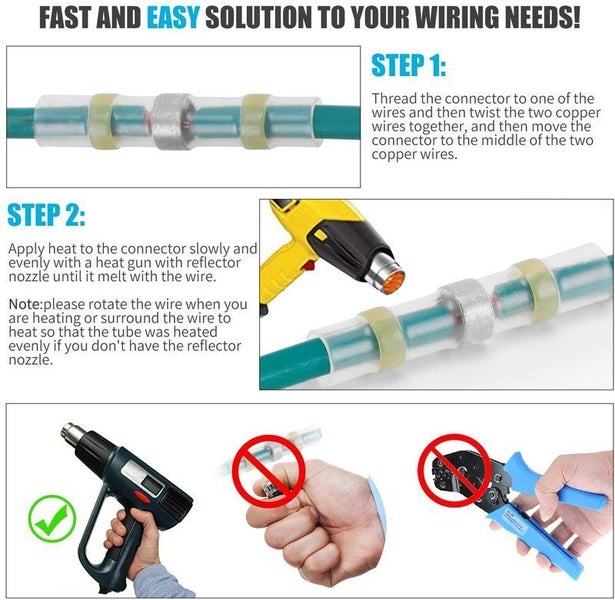 FAST AND EASY SOLUTION TO YOUR WIRING NEEDS!

STEP 1:

Thread the connector to one of the wires and then twist the two copper wires together, and then move the connector to the middle of the two copper wires.

STEP 2:

Apply heat to the connector slowly and evenly with a heat gun with reflector nozzle until it melt with the wire.

Note:please rotate the wire when you are heating or surround the wire to heat so that the tube was heated evenly if you don't have the reflector nozzle.