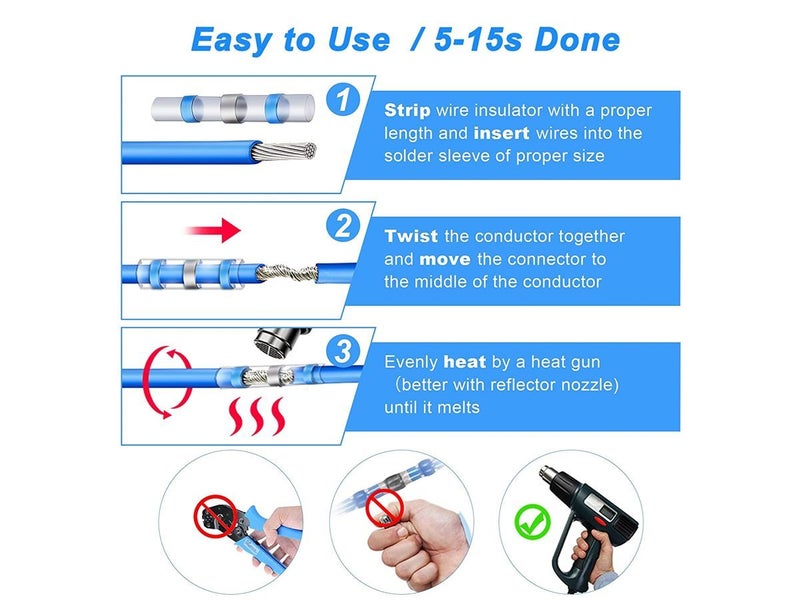 Easy to Use / 5-15s Done

1

Strip wire insulator with a proper length and insert wires into the solder sleeve of proper size

2

Twist the conductor together and move the connector to the middle of the conductor

3

Evenly heat by a heat gun (better with reflector nozzle) until it melts