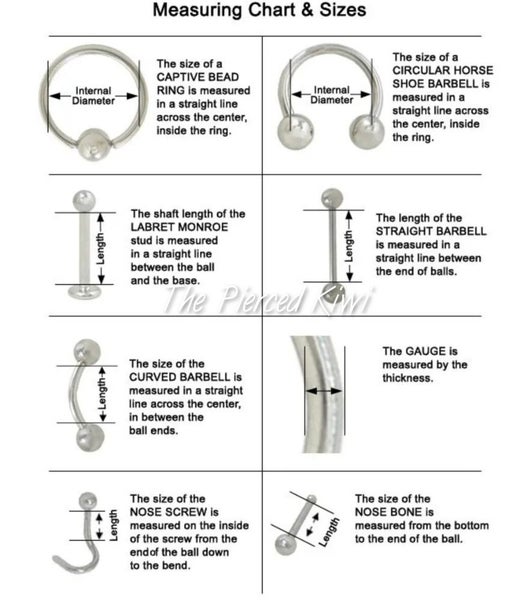 Measuring Chart & Sizes

Internal Diameter

The size of a CAPTIVE BEAD RING is measured in a straight line across the center, inside the ring.

Internal Diameter

The size of a CIRCULAR HORSE SHOE BARBELL is measured in a straight line across the center, inside the ring.

Length

The shaft length of the LABRET MONROE stud is measured in a straight line between the ball and the base.

Length

The length of the STRAIGHT BARBELL is measured in a straight line between the end of balls.

The Pierced Kiwi

Length

The size of the CURVED BARBELL is measured in a straight line across the center, in between the ball ends.

The GAUGE is measured by the thickness.

Length

The size of the NOSE SCREW is measured on the inside of the screw from the endof the ball down to the bend.

Length

The size of the NOSE BONE is measured from the bottom to the end of the ball.