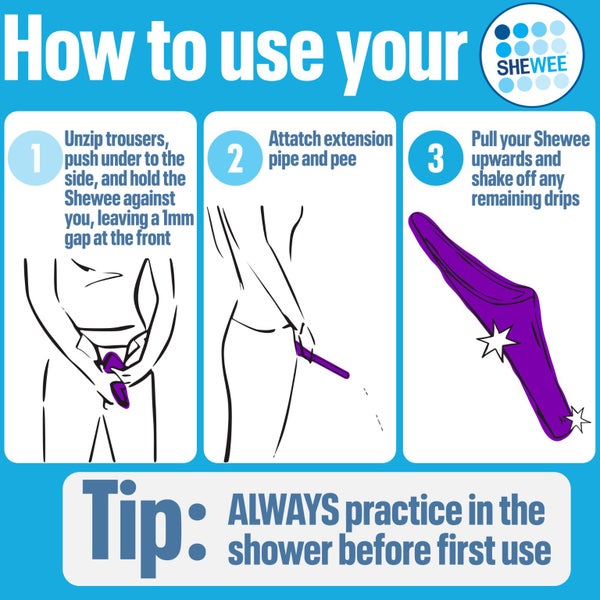 How to use your

SHEWEE

1 Unzip trousers, push under to the side, and hold the Shewee against you, leaving a 1mm gap at the front

2 Attatch extension pipe and pee

3 Pull your Shewee upwards and shake off any remaining drips

Tip: ALWAYS practice in the shower before first use