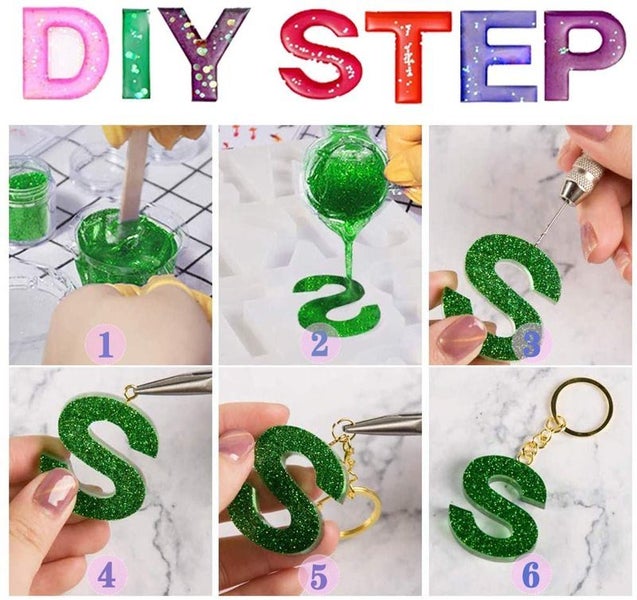 DIY STEP

1

2

3

4

5

6