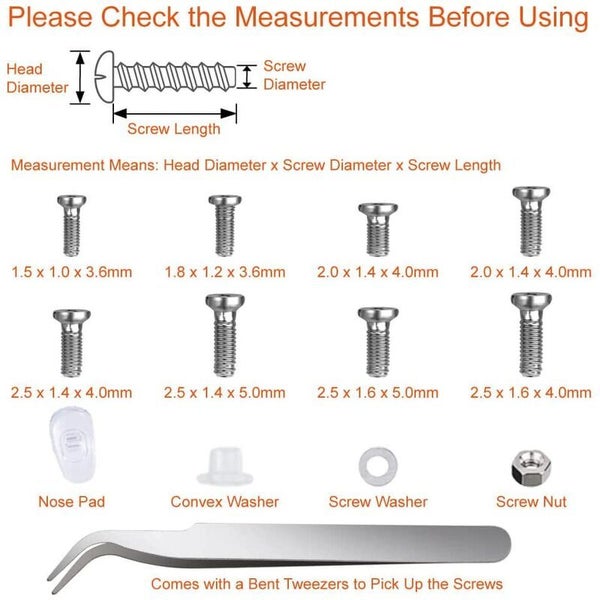 Please Check the Measurements Before Using

Head Diameter

Screw Diameter

Screw Length

Measurement Means: Head Diameter x Screw Diameter x Screw Length

1.5 x 1.0 x 3.6mm

1.8 x 1.2 x 3.6mm

2.0 x 1.4 x 4.0mm

2.0 x 1.4 x 4.0mm

2.5 x 1.4 x 4.0mm

2.5 x 1.4 x 5.0mm

2.5 x 1.6 x 5.0mm

2.5 x 1.6 x 4.0mm

Nose Pad

Convex Washer

Screw Washer

Screw Nut

Comes with a Bent Tweezers to Pick Up the Screws