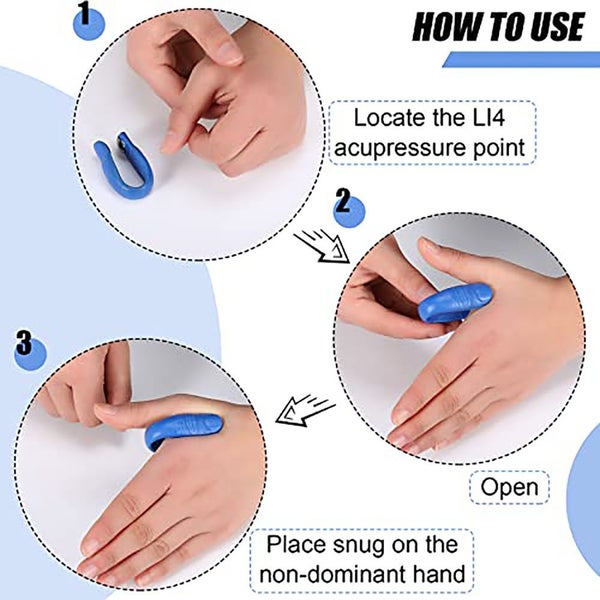 HOW TO USE

1

Locate the LI4 acupressure point

2

Open

3

Place snug on the non-dominant hand