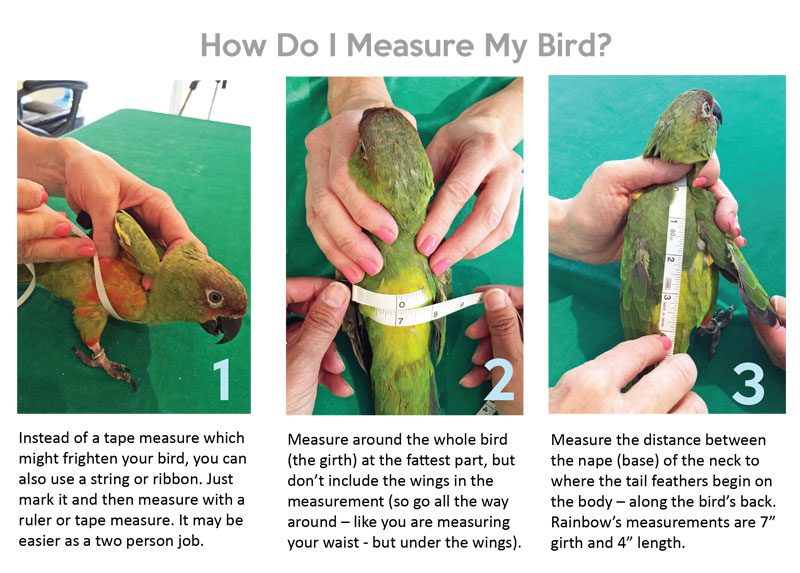 How Do I Measure My Bird?

1

Instead of a tape measure which might frighten your bird, you can also use a string or ribbon. Just mark it and then measure with a ruler or tape measure. It may be easier as a two person job.

0
7
8
2

Measure around the whole bird (the girth) at the fattest part, but don't include the wings in the measurement (so go all the way around – like you are measuring your waist - but under the wings).

1
2
3
3

Measure the distance between the nape (base) of the neck to where the tail feathers begin on the body – along the bird's back. Rainbow's measurements are 7" girth and 4" length.