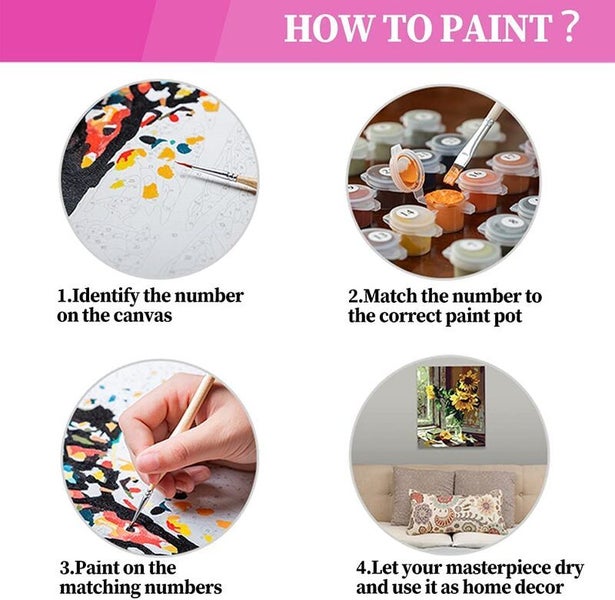 HOW TO PAINT ?

1.Identify the number on the canvas

2.Match the number to the correct paint pot

3.Paint on the matching numbers

4.Let your masterpiece dry and use it as home decor