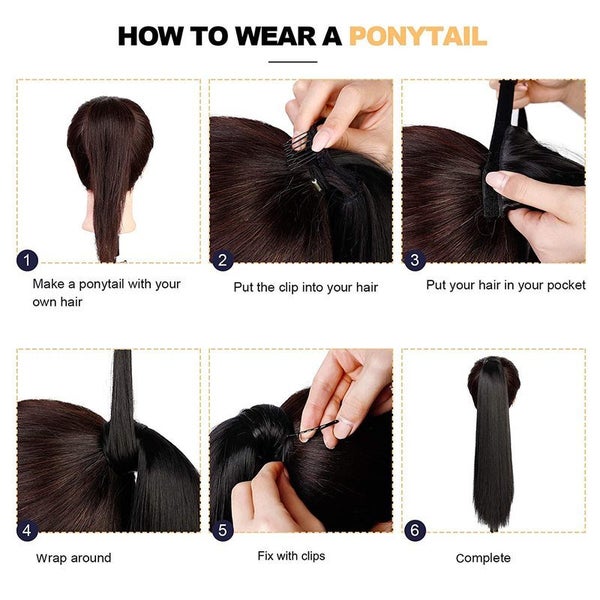 HOW TO WEAR A PONYTAIL

1
Make a ponytail with your own hair

2
Put the clip into your hair

3
Put your hair in your pocket

4
Wrap around

5
Fix with clips

6
Complete