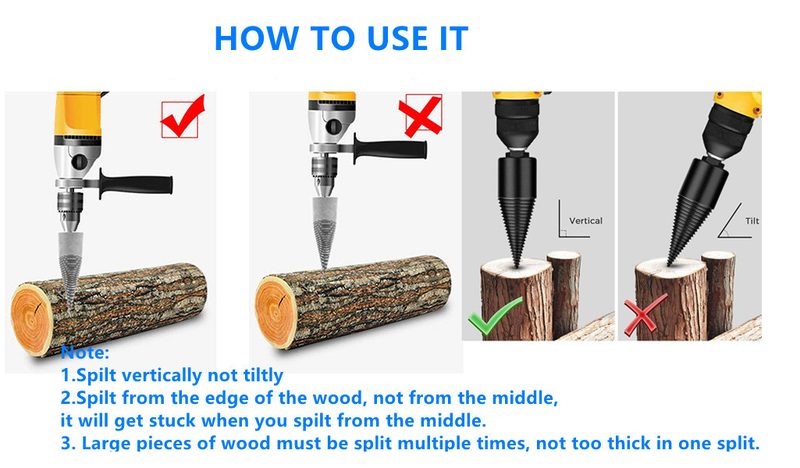 HOW TO USE IT

Vertical

Tilt

Note:
1.Spilt vertically not tiltly
2.Spilt from the edge of the wood, not from the middle, it will get stuck when you spilt from the middle.
3. Large pieces of wood must be split multiple times, not too thick in one split.