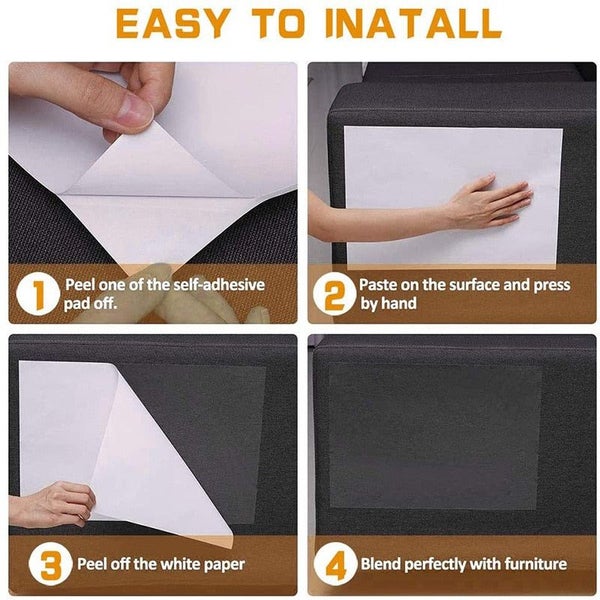 EASY TO INATALL

1 Peel one of the self-adhesive pad off.

2 Paste on the surface and press by hand

3 Peel off the white paper

4 Blend perfectly with furniture