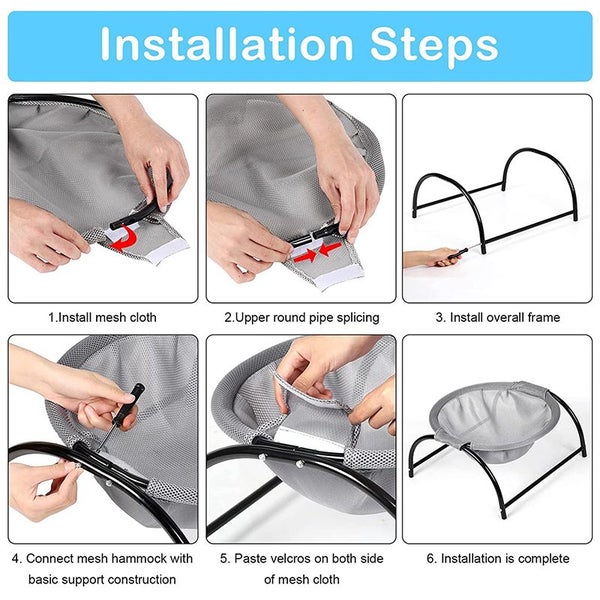 Installation Steps

1.Install mesh cloth

2.Upper round pipe splicing

3. Install overall frame

4. Connect mesh hammock with basic support construction

5. Paste velcros on both side of mesh cloth

6. Installation is complete