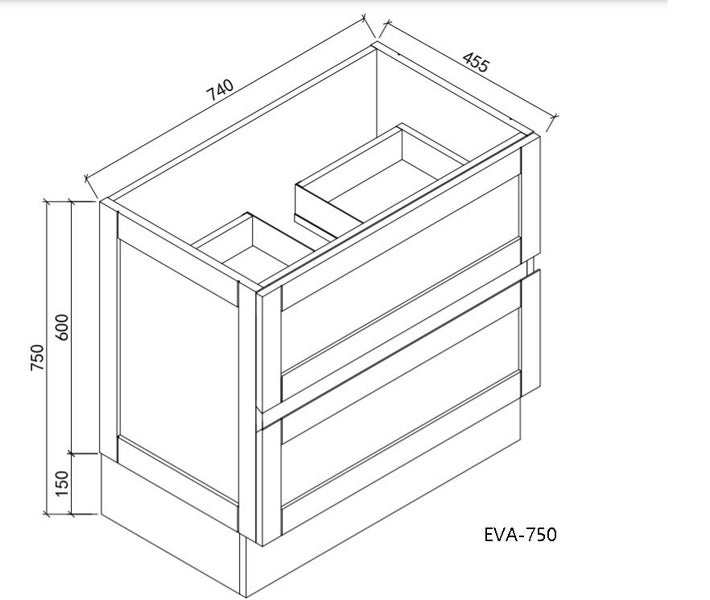 740
455
750
600
150
EVA-750