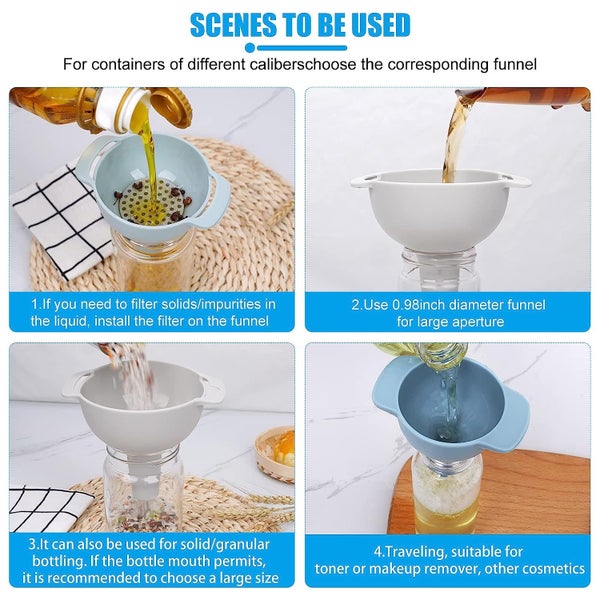 SCENES TO BE USED

For containers of different caliberschoose the corresponding funnel

1.If you need to filter solids/impurities in the liquid, install the filter on the funnel

2.Use 0.98inch diameter funnel for large aperture

3.It can also be used for solid/granular bottling. If the bottle mouth permits, it is recommended to choose a large size

4.Traveling, suitable for toner or makeup remover, other cosmetics