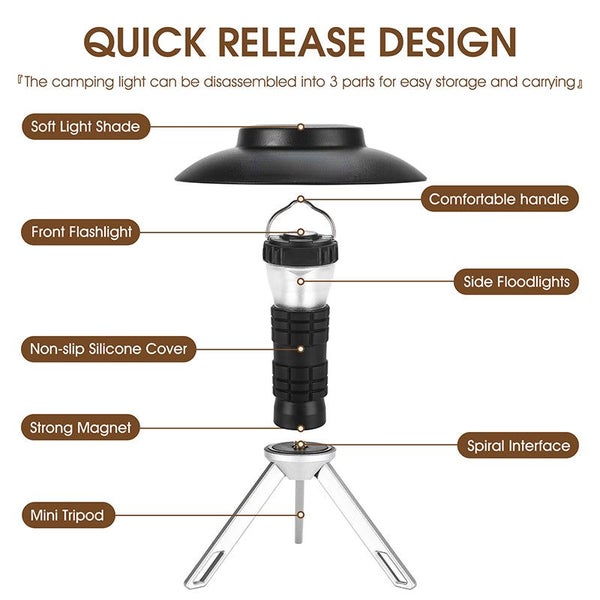 QUICK RELEASE DESIGN

『The camping light can be disassembled into 3 parts for easy storage and carrying』

Soft Light Shade

Comfortable handle

Front Flashlight

Side Floodlights

Non-slip Silicone Cover

Strong Magnet

Spiral Interface

Mini Tripod