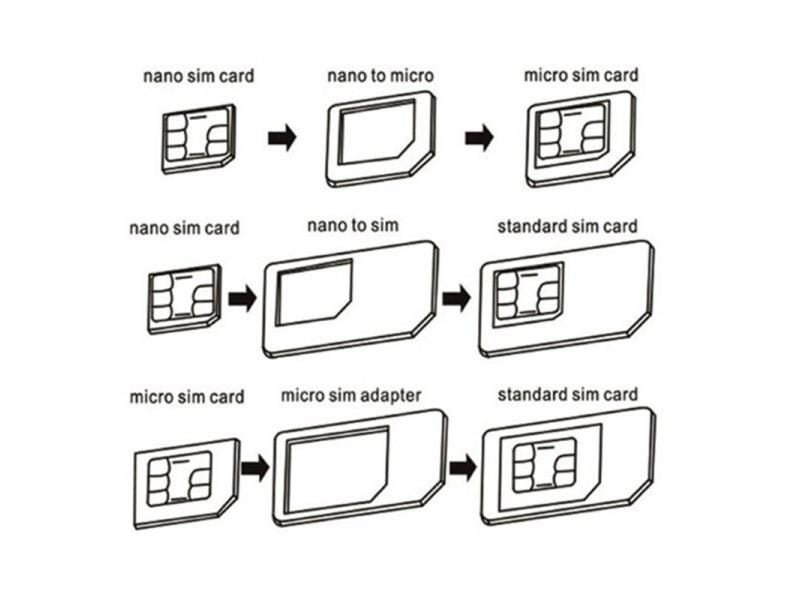 nano sim card

nano to micro

micro sim card

nano sim card

nano to sim

standard sim card

micro sim card

micro sim adapter

standard sim card