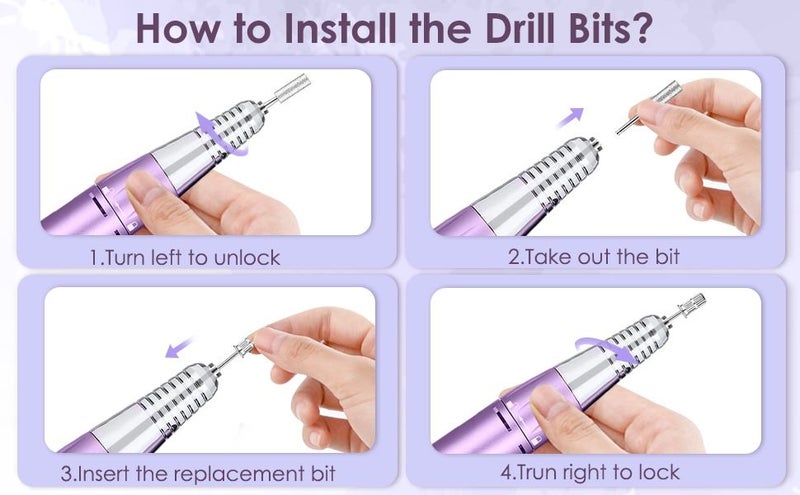 How to Install the Drill Bits?

1.Turn left to unlock

2.Take out the bit

3.Insert the replacement bit

4.Trun right to lock