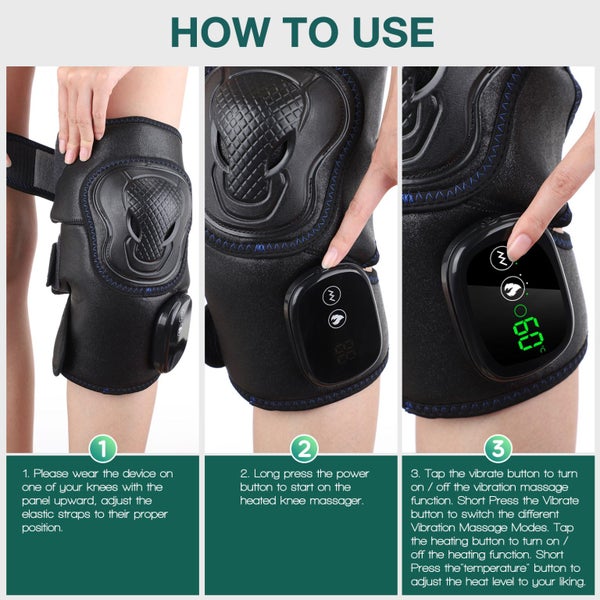 HOW TO USE

60℃

1

1. Please wear the device on one of your knees with the panel upward, adjust the elastic straps to their proper position.

2

2. Long press the power button to start on the heated knee massager.

3

3. Tap the vibrate button to turn on / off the vibration massage function. Short Press the Vibrate button to switch the different Vibration Massage Modes. Tap the heating button to turn on / off the heating function. Short Press the"temperature" button to adjust the heat level to your liking.