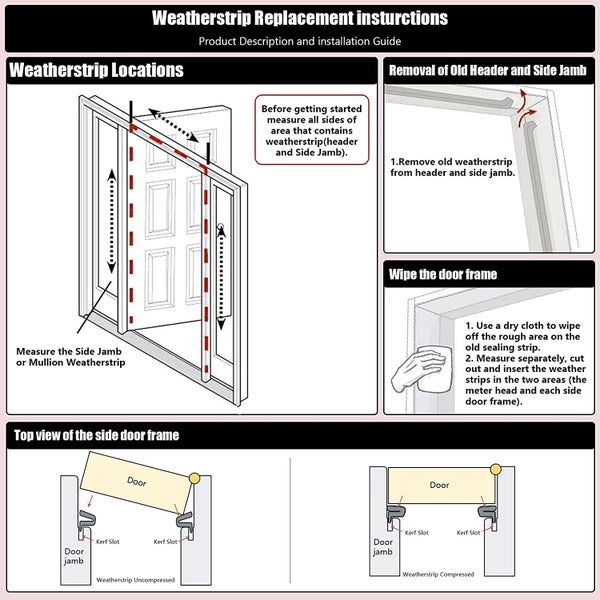 Weatherstrip Replacement insturctions
Product Description and installation Guide

Weatherstrip Locations

Before getting started measure all sides of area that contains weatherstrip(header and Side Jamb).

Measure the Side Jamb or Mullion Weatherstrip

Removal of Old Header and Side Jamb

1.Remove old weatherstrip from header and side jamb.

Wipe the door frame

1. Use a dry cloth to wipe off the rough area on the old sealing strip.
2. Measure separately, cut out and insert the weather strips in the two areas (the meter head and each side door frame).

Top view of the side door frame

Door
Kerf Slot
Kerf Slot
Door jamb
Weatherstrip Uncompressed

Door
Kerf Slot
Kerf Slot
Door jamb
Weatherstrip Compressed