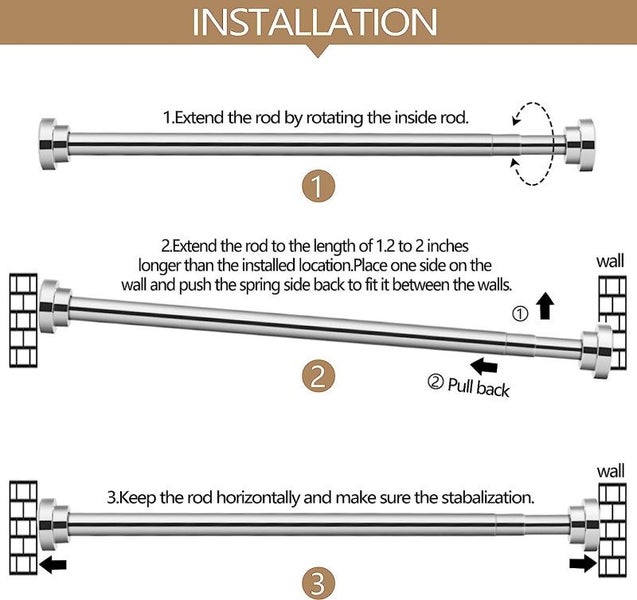 INSTALLATION

1.Extend the rod by rotating the inside rod.

1

2.Extend the rod to the length of 1.2 to 2 inches longer than the installed location.Place one side on the wall and push the spring side back to fit it between the walls.

wall

①

② Pull back

2

wall

3.Keep the rod horizontally and make sure the stabalization.

3