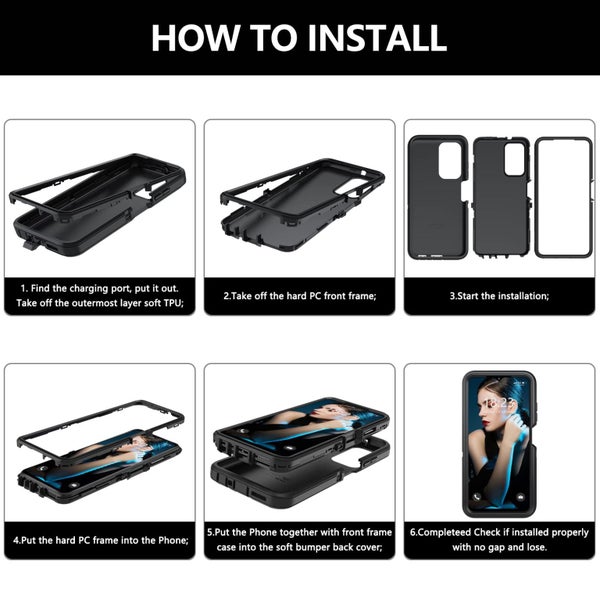 HOW TO INSTALL

1. Find the charging port, put it out. Take off the outermost layer soft TPU;

2.Take off the hard PC front frame;

3.Start the installation;

4.Put the hard PC frame into the Phone;

5.Put the Phone together with front frame case into the soft bumper back cover;

18:23

6.Completeed Check if installed properly with no gap and lose.