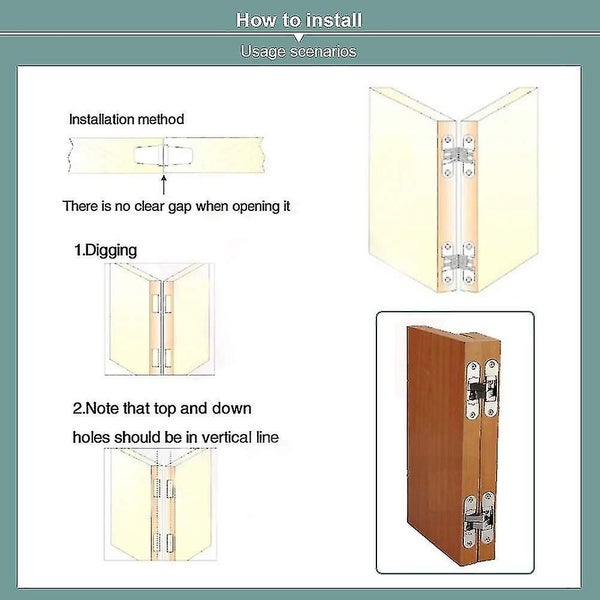 How to install

Usage scenarios

Installation method

There is no clear gap when opening it

1.Digging

2.Note that top and down

holes should be in vertical line