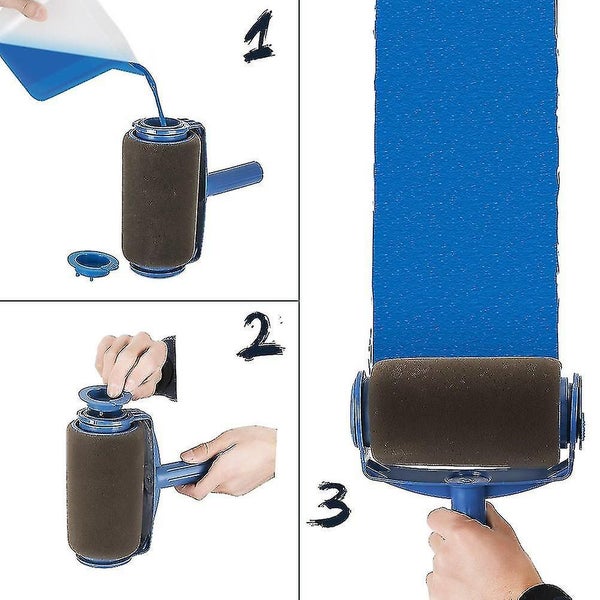 1

2

3