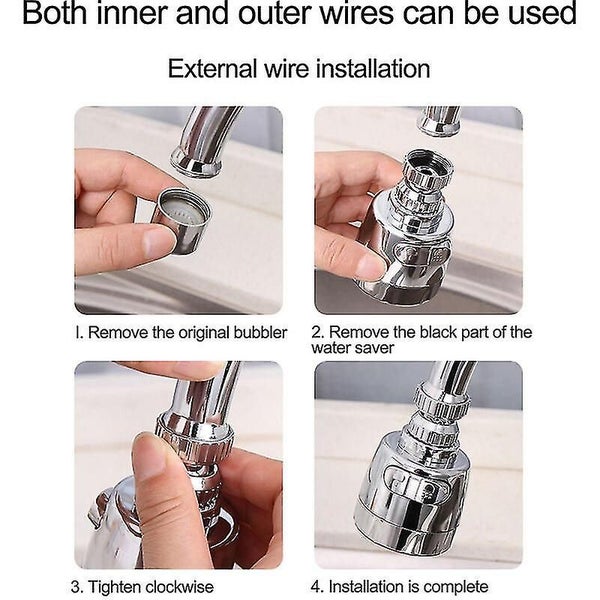 Both inner and outer wires can be used

External wire installation

I. Remove the original bubbler

2. Remove the black part of the water saver

3. Tighten clockwise

4. Installation is complete