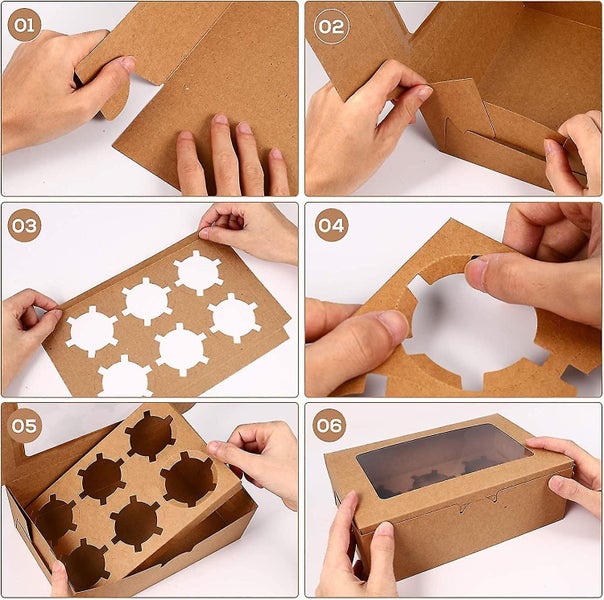 01

02

03

04

05

06