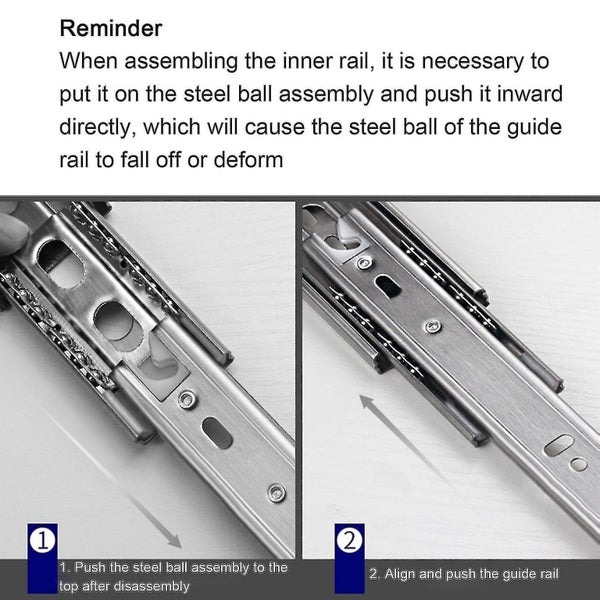 Reminder
When assembling the inner rail, it is necessary to put it on the steel ball assembly and push it inward directly, which will cause the steel ball of the guide rail to fall off or deform

①
1. Push the steel ball assembly to the top after disassembly

②
2. Align and push the guide rail