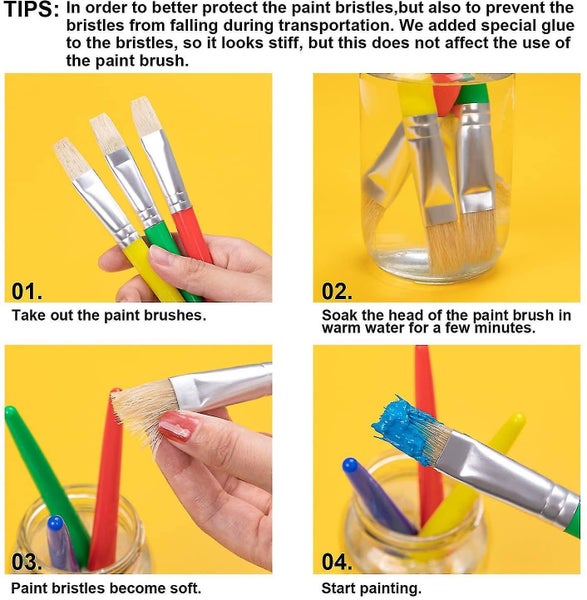 TIPS: In order to better protect the paint bristles,but also to prevent the bristles from falling during transportation. We added special glue to the bristles, so it looks stiff, but this does not affect the use of the paint brush.

01.
Take out the paint brushes.

02.
Soak the head of the paint brush in warm water for a few minutes.

03.
Paint bristles become soft.

04.
Start painting.