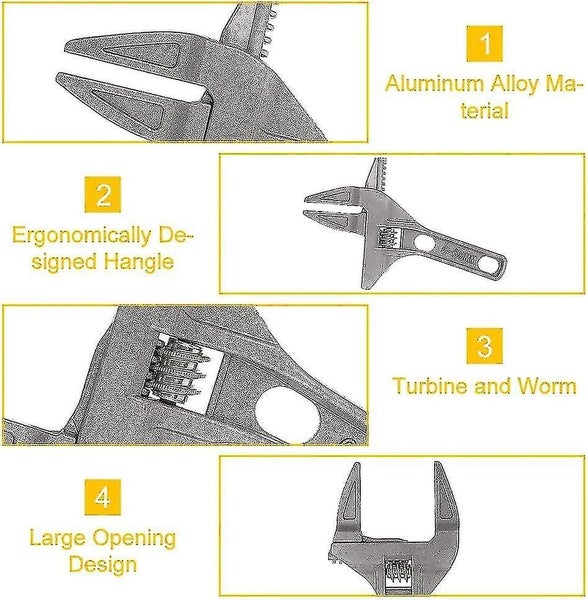 1
Aluminum Alloy Material

2
Ergonomically Designed Hangle

3
Turbine and Worm

4
Large Opening Design