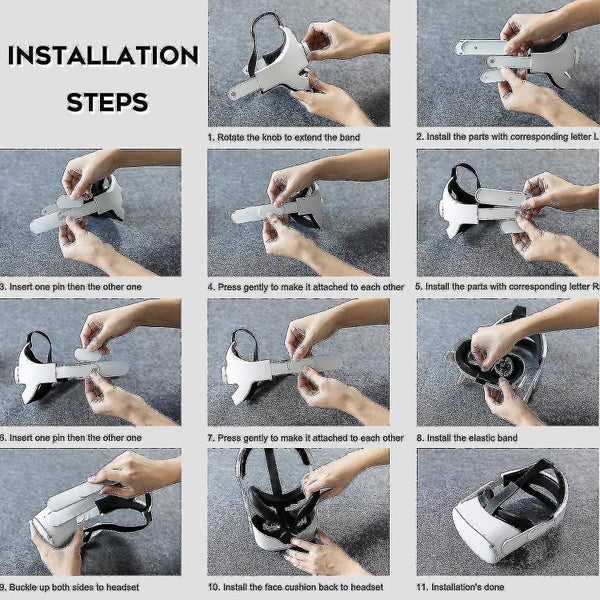 INSTALLATION STEPS

1. Rotate the knob to extend the band

2. Install the parts with corresponding letter L

3. Insert one pin then the other one

4. Press gently to make it attached to each other

5. Install the parts with corresponding letter R

6. Insert one pin then the other one

7. Press gently to make it attached to each other

8. Install the elastic band

9. Buckle up both sides to headset

10. Install the face cushion back to headset

11. Installation's done