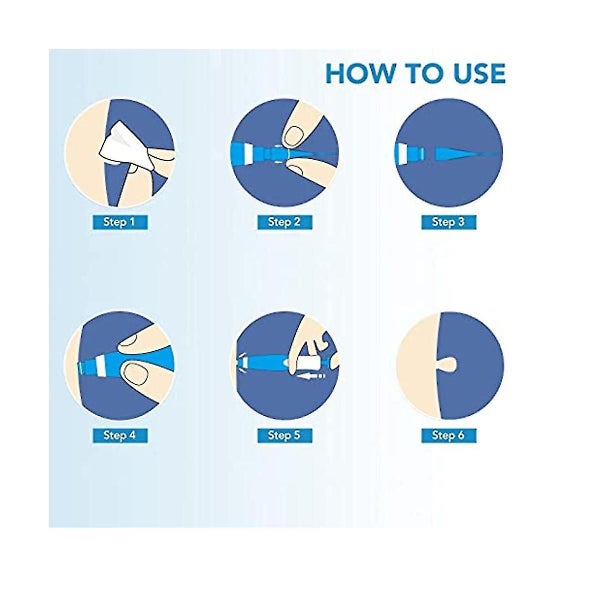 HOW TO USE

Step 1

Step 2

Step 3

Step 4

Step 5

Step 6