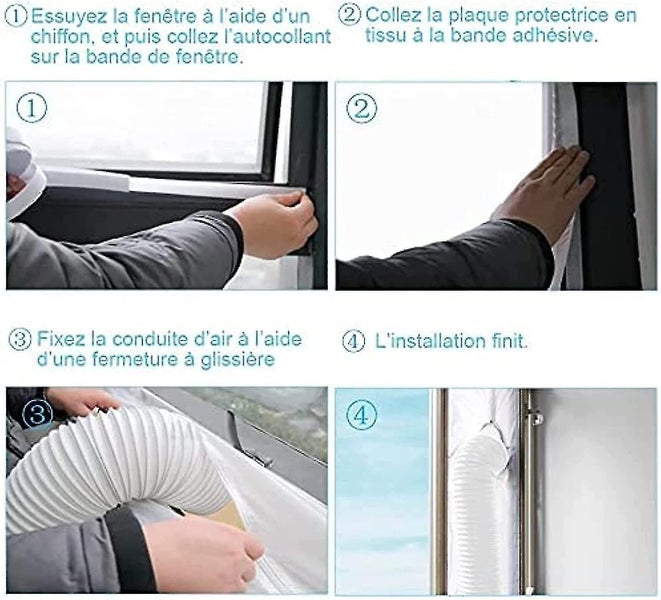 ① Essuyez la fenêtre à l'aide d'un chiffon, et puis collez l'autocollant sur la bande de fenêtre.

② Collez la plaque protectrice en tissu à la bande adhésive.

①

②

③ Fixez la conduite d'air à l'aide d'une fermeture à glissière

④ L'installation finit.

③

④