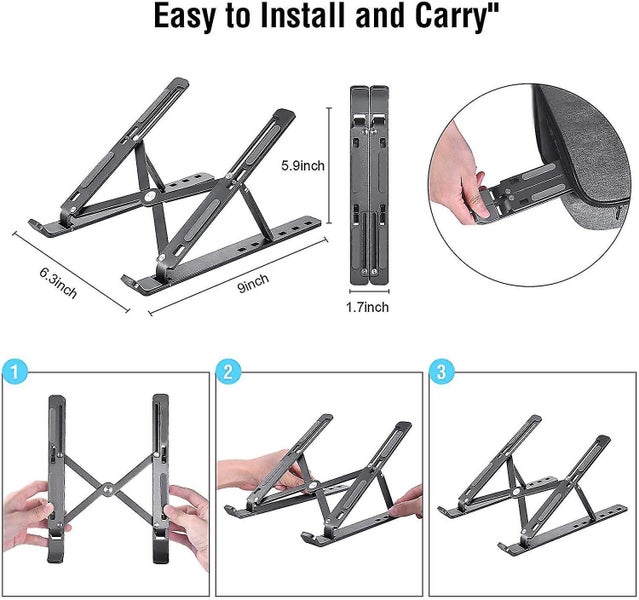 Easy to Install and Carry"

5.9inch

6.3inch

9inch

1.7inch

1

2

3