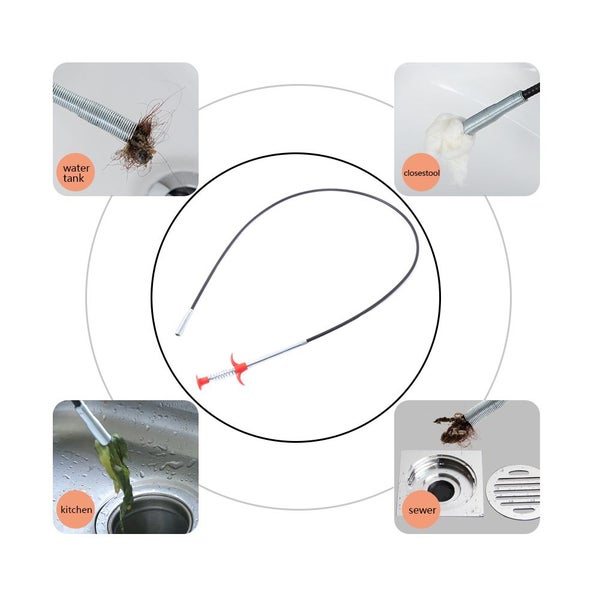 water tank

closestool

kitchen

sewer