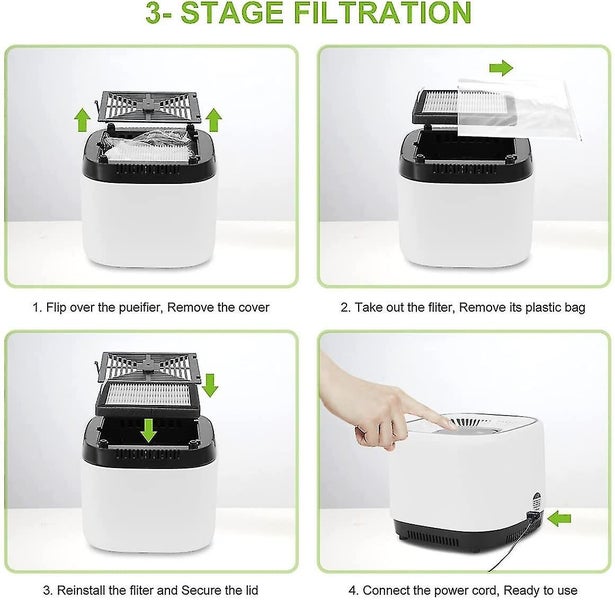 3- STAGE FILTRATION

1. Flip over the pueifier, Remove the cover

2. Take out the fliter, Remove its plastic bag

3. Reinstall the fliter and Secure the lid

4. Connect the power cord, Ready to use